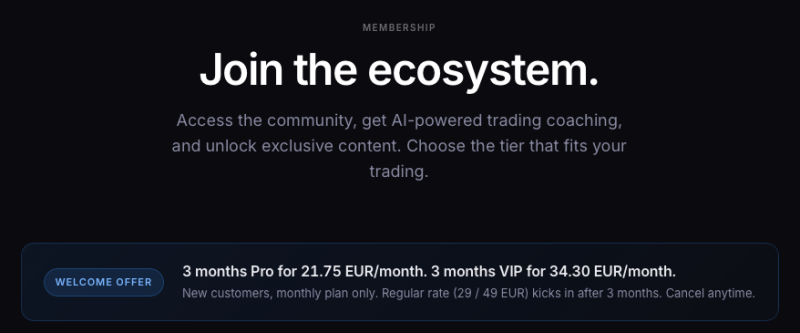 MEMBERSHIP

Join the ecosystem.

Access the community, get AI-powered trading coaching, and unlock exclusive content. Choose the tier that fits your trading.

WELCOME OFFER

3 months Pro for 21.75 EUR/month. 3 months VIP for 34.30 EUR/month.

New customers, monthly plan only. Regular rate (29 / 49 EUR) kicks in after 3 months. Cancel anytime.