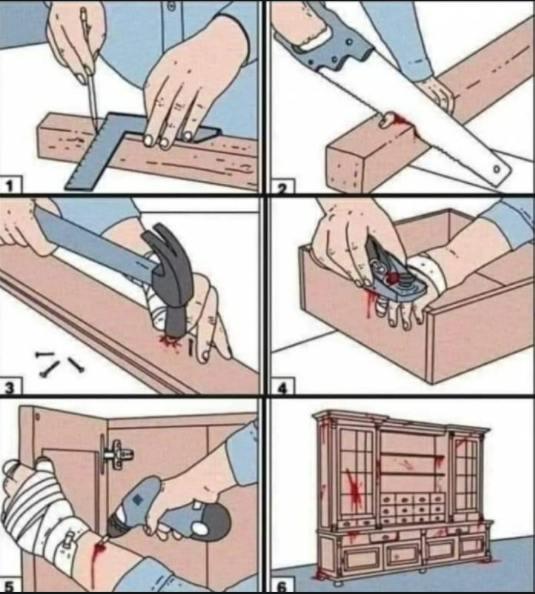 1
2
3
4
5
6