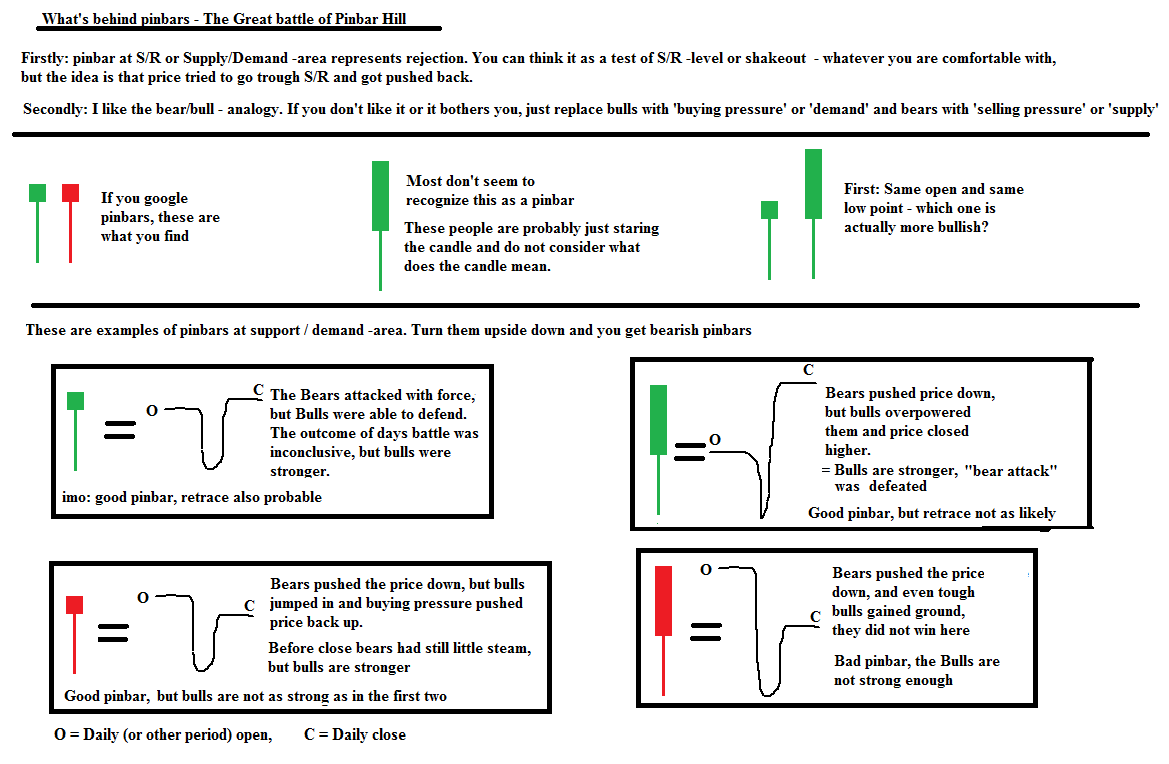 What's behind pinbars - The Great battle of Pinbar Hill

Firstly: pinbar at S/R or Supply/Demand -area represents rejection. You can think it as a test of S/R -level or shakeout - whatever you are comfortable with, but the idea is that price tried to go trough S/R and got pushed back.

Secondly: I like the bear/bull - analogy. If you don't like it or it bothers you, just replace bulls with 'buying pressure' or 'demand' and bears with 'selling pressure' or 'supply'

If you google pinbars, these are what you find

Most don't seem to recognize this as a pinbar

These people are probably just staring the candle and do not consider what does the candle mean.

First: Same open and same low point - which one is actually more bullish?

These are examples of pinbars at support / demand -area. Turn them upside down and you get bearish pinbars

=

O

C

The Bears attacked with force, but Bulls were able to defend. The outcome of days battle was inconclusive, but bulls were stronger.

imo: good pinbar, retrace also probable

=

O

C

Bears pushed price down, but bulls overpowered them and price closed higher.

= Bulls are stronger, "bear attack" was defeated

Good pinbar, but retrace not as likely

=

O

C

Bears pushed the price down, but bulls jumped in and buying pressure pushed price back up.

Before close bears had still little steam, but bulls are stronger

Good pinbar, but bulls are not as strong as in the first two

=

O

C

Bears pushed the price down, and even tough bulls gained ground, they did not win here

Bad pinbar, the Bulls are not strong enough

O = Daily (or other period) open, C = Daily close