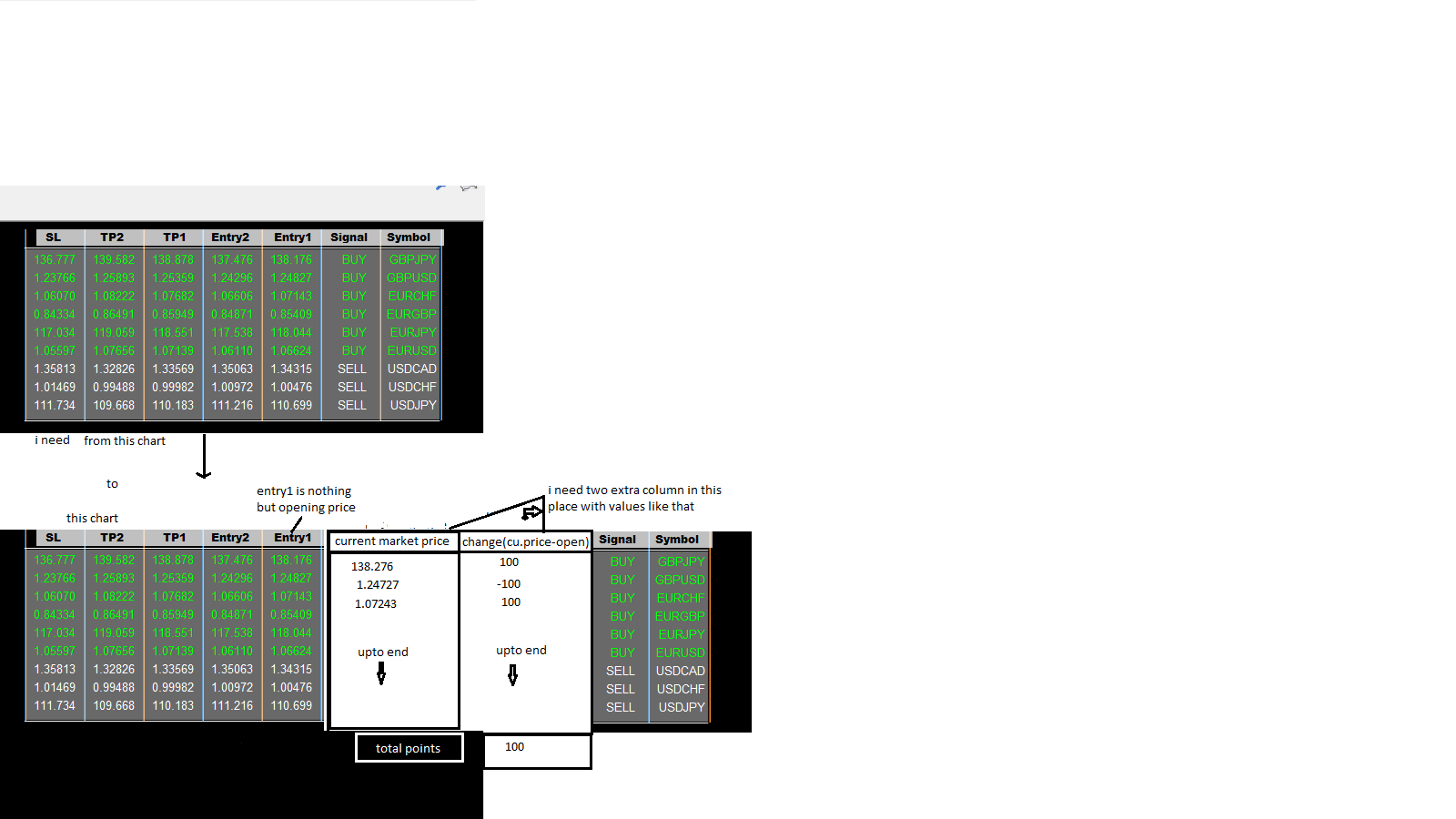 | SL | TP2 | TP1 | Entry2 | Entry1 | Signal | Symbol |
|---|---|---|---|---|---|---|
| 136.777 | 139.582 | 138.878 | 137.476 | 138.176 | BUY | GBPJPY |
| 1.23766 | 1.25893 | 1.25359 | 1.24296 | 1.24827 | BUY | GBPUSD |
| 1.06070 | 1.08222 | 1.07682 | 1.06606 | 1.07143 | BUY | EURCHF |
| 0.84334 | 0.86491 | 0.85949 | 0.84871 | 0.85409 | BUY | EURGBP |
| 117.034 | 119.059 | 118.551 | 117.538 | 118.044 | BUY | EURJPY |
| 1.05597 | 1.07656 | 1.07139 | 1.06110 | 1.06624 | BUY | EURUSD |
| 1.35813 | 1.32826 | 1.33569 | 1.35063 | 1.34315 | SELL | USDCAD |
| 1.01469 | 0.99488 | 0.99982 | 1.00972 | 1.00476 | SELL | USDCHF |
| 111.734 | 109.668 | 110.183 | 111.216 | 110.699 | SELL | USDJPY |

i need from this chart

to

this chart

entry1 is nothing but opening price

i need two extra column in this place with values like that

| SL | TP2 | TP1 | Entry2 | Entry1 | current market price | change(cu.price-open) | Signal | Symbol |
|---|---|---|---|---|---|---|---|---|
| 136.777 | 139.582 | 138.878 | 137.476 | 138.176 | 138.276 | 100 | BUY | GBPJPY |
| 1.23766 | 1.25893 | 1.25359 | 1.24296 | 1.24827 | 1.24727 | -100 | BUY | GBPUSD |
| 1.06070 | 1.08222 | 1.07682 | 1.06606 | 1.07143 | 1.07243 | 100 | BUY | EURCHF |
| 0.84334 | 0.86491 | 0.85949 | 0.84871 | 0.85409 | | | BUY | EURGBP |
| 117.034 | 119.059 | 118.551 | 117.538 | 118.044 | | | BUY | EURJPY |
| 1.05597 | 1.07656 | 1.07139 | 1.06110 | 1.06624 | upto end | upto end | BUY | EURUSD |
| 1.35813 | 1.32826 | 1.33569 | 1.35063 | 1.34315 | | | SELL | USDCAD |
| 1.01469 | 0.99488 | 0.99982 | 1.00972 | 1.00476 | | | SELL | USDCHF |
| 111.734 | 109.668 | 110.183 | 111.216 | 110.699 | | | SELL | USDJPY |

total points 100